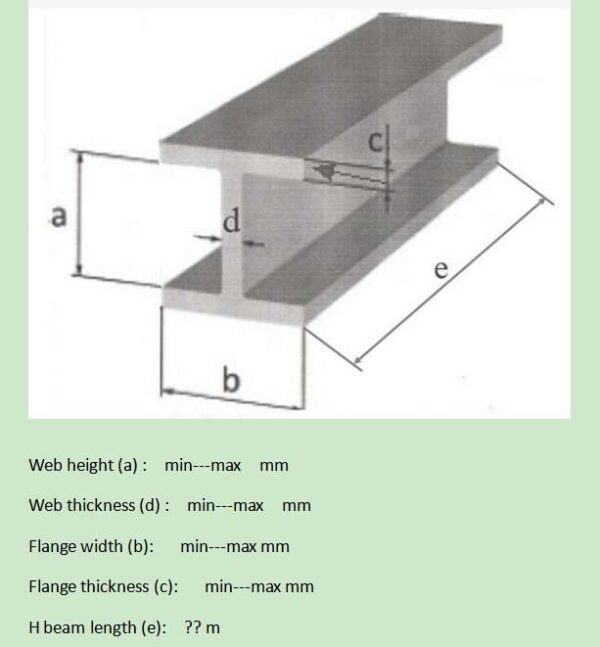 c
a
d
e
b

Web height (a) : min---max mm

Web thickness (d) : min---max mm

Flange width (b): min---max mm

Flange thickness (c): min---max mm

H beam length (e): ?? m